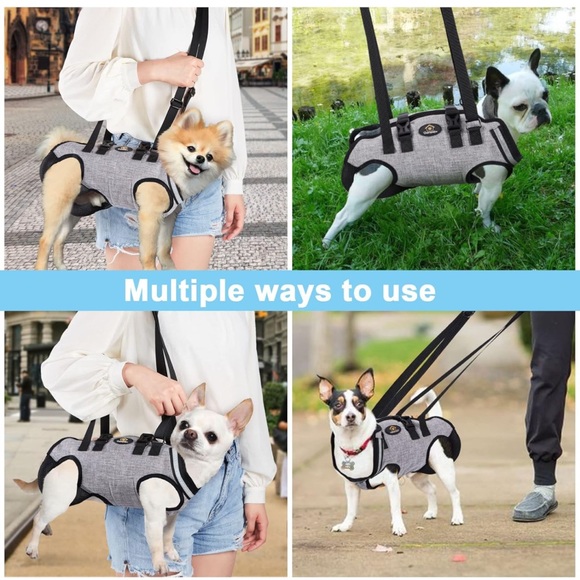 Multiple ways to use